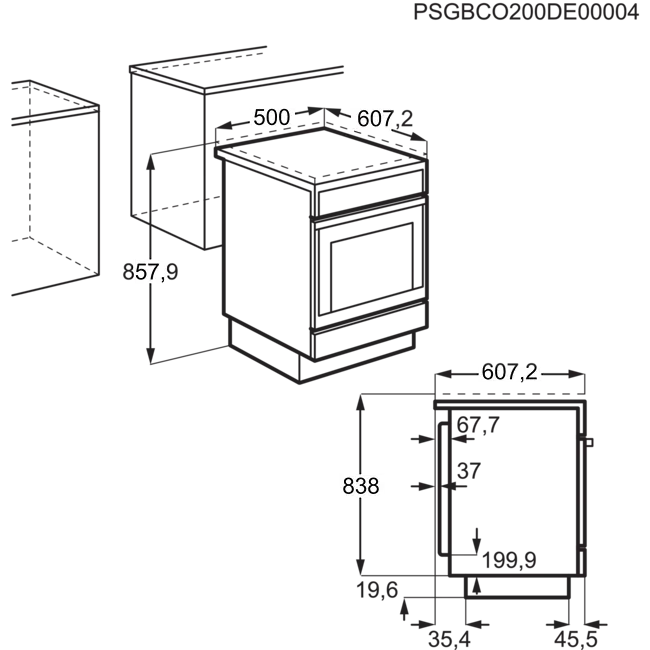 PSGBCO200DE00004

500
607,2
857,9

607,2
67,7
37
838
199,9
19,6
35,4
45,5